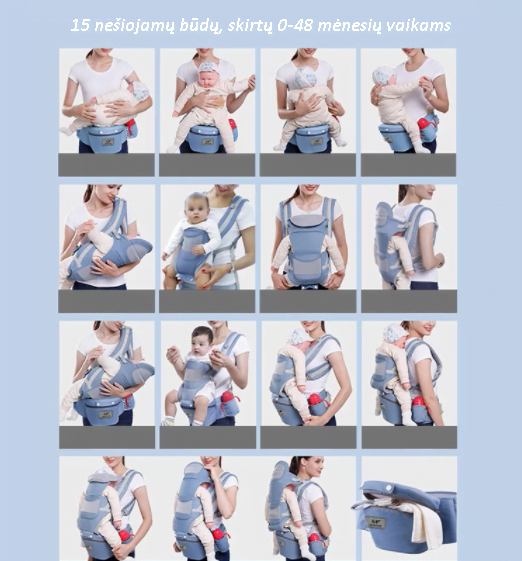 15 nešiojamų būdų, skirtų 0-48 mėnesių vaikams